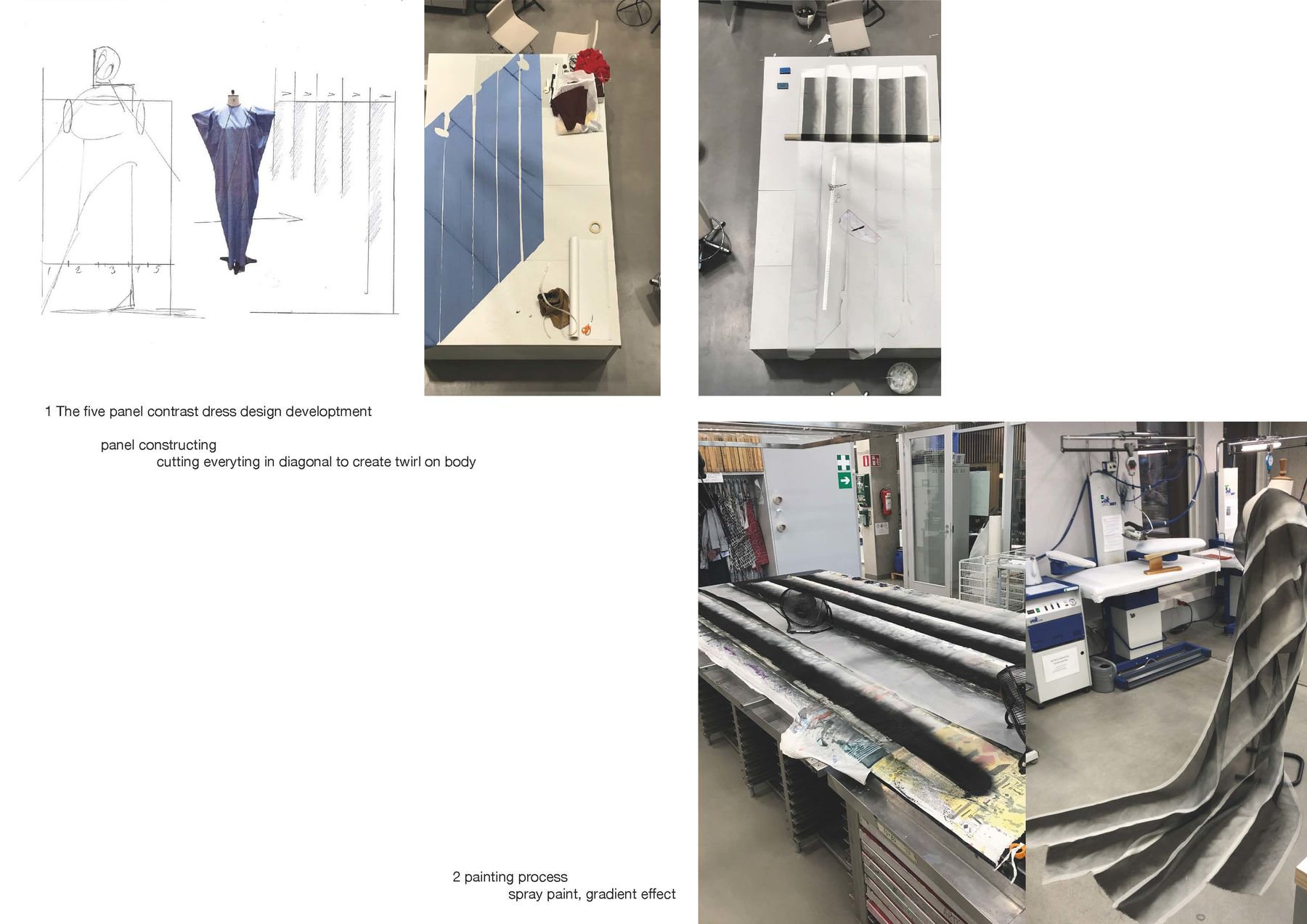 1 2 3 4 5

1 The five panel contrast dress design developtment

panel constructing
cutting everyting in diagonal to create twirl on body

2 painting process
spray paint, gradient effect